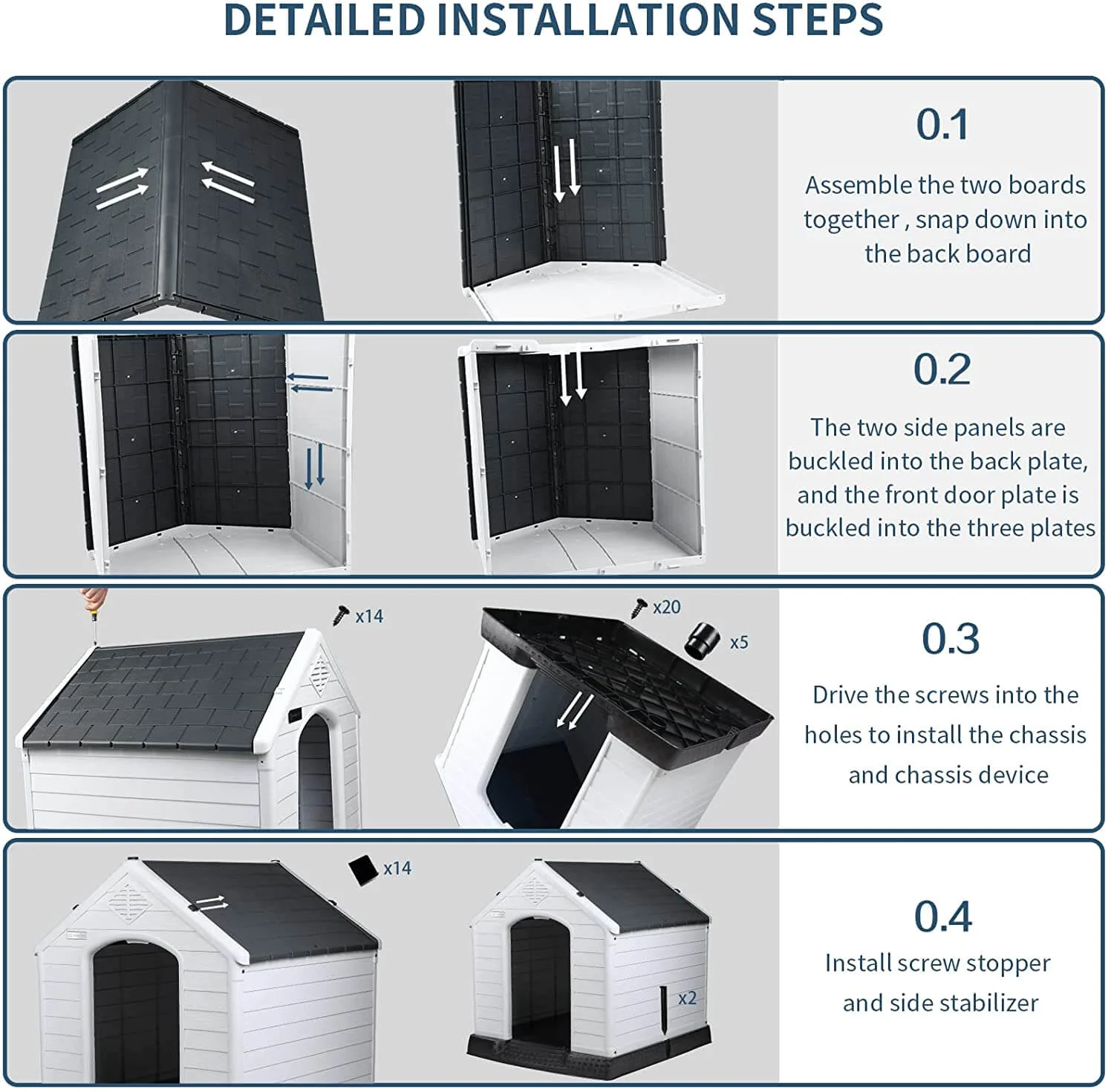 DETAILED INSTALLATION STEPS

0.1

Assemble the two boards together , snap down into the back board

0.2

The two side panels are buckled into the back plate, and the front door plate is buckled into the three plates

x14

x20

x5

0.3

Drive the screws into the holes to install the chassis and chassis device

x14

x2

0.4

Install screw stopper and side stabilizer