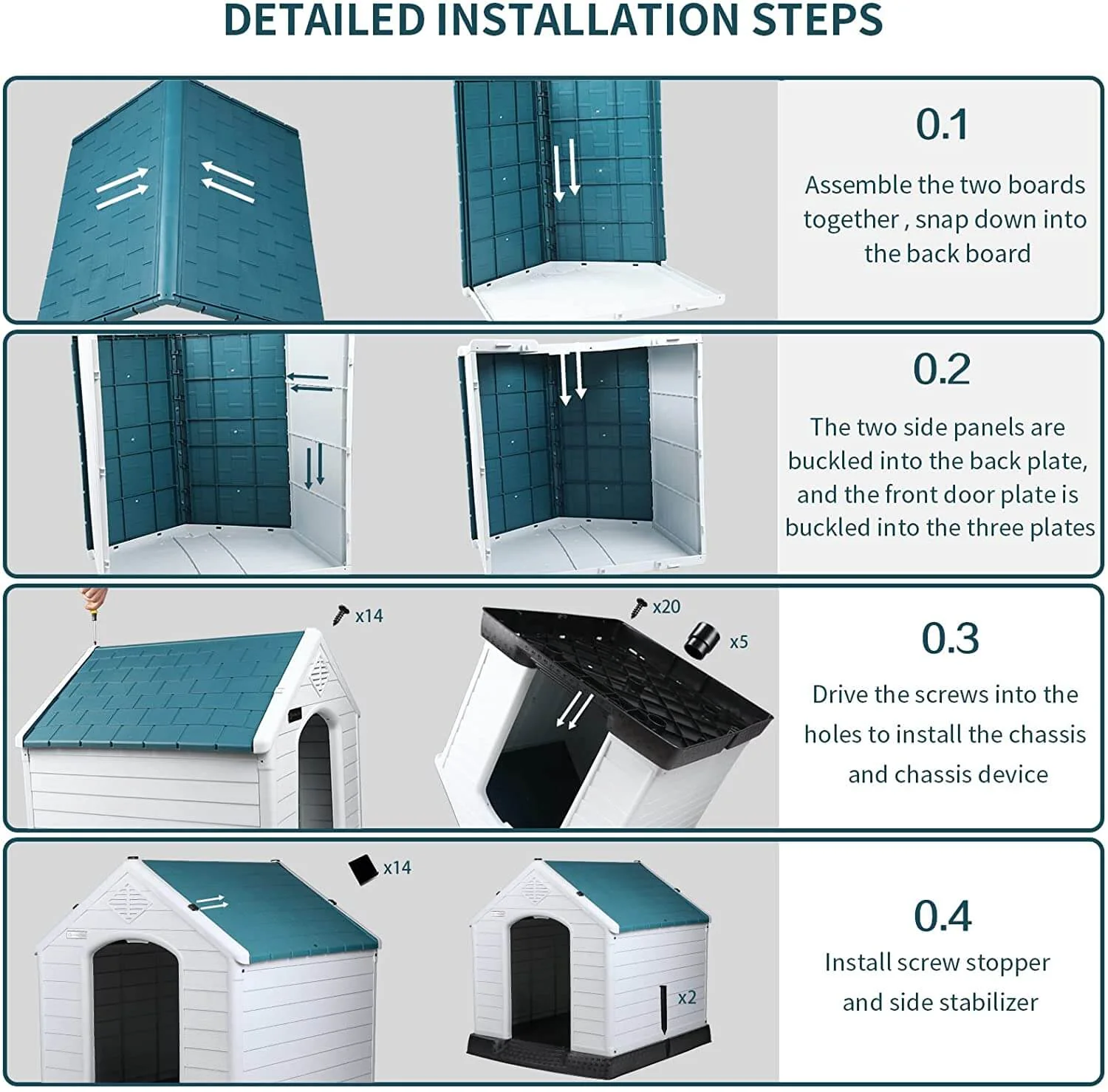 DETAILED INSTALLATION STEPS

0.1

Assemble the two boards together , snap down into the back board

0.2

The two side panels are buckled into the back plate, and the front door plate is buckled into the three plates

x14

x20

x5

0.3

Drive the screws into the holes to install the chassis and chassis device

x14

x2

0.4

Install screw stopper and side stabilizer