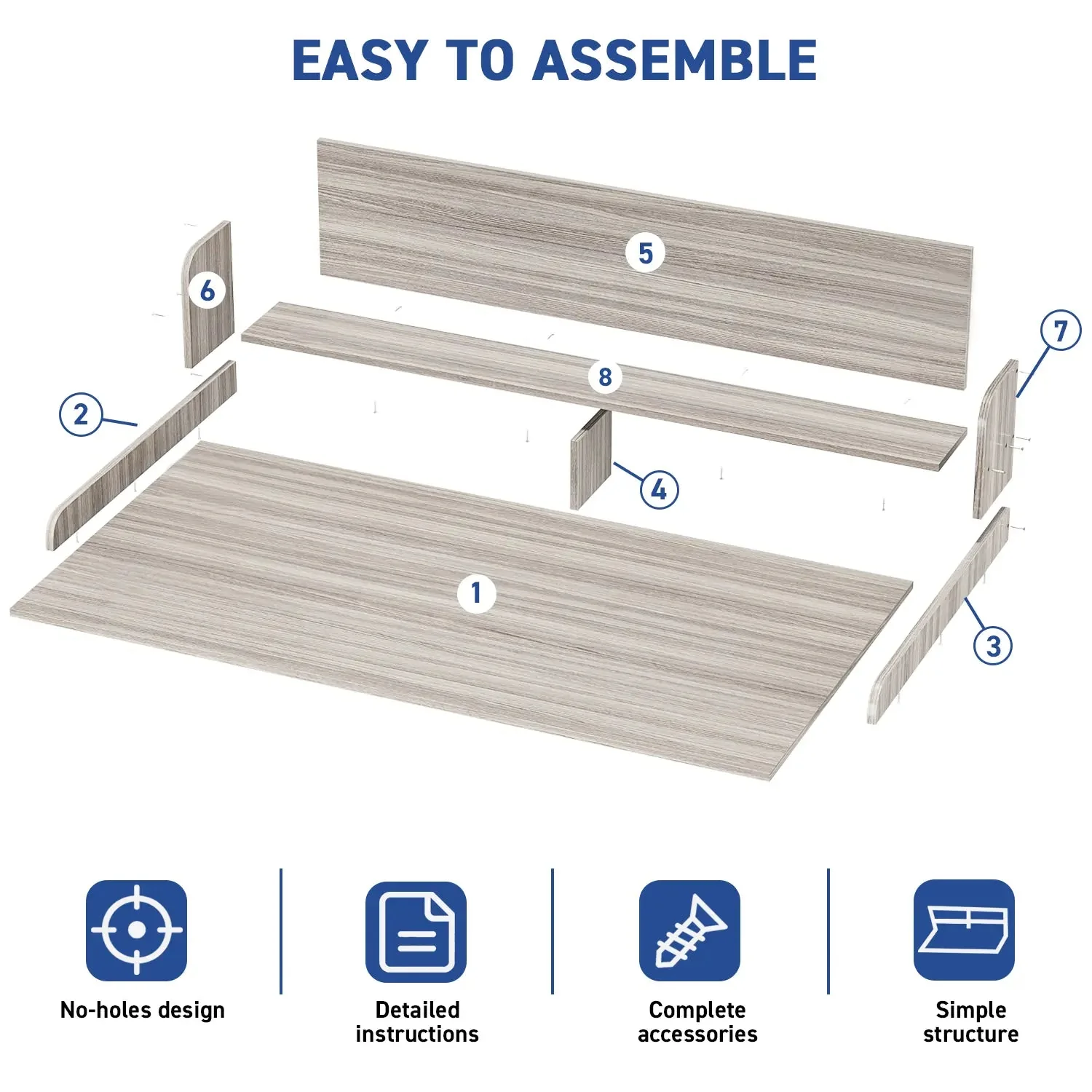 EASY TO ASSEMBLE

5

6

7

8

2

4

1

3

No-holes design

Detailed instructions

Complete accessories

Simple structure